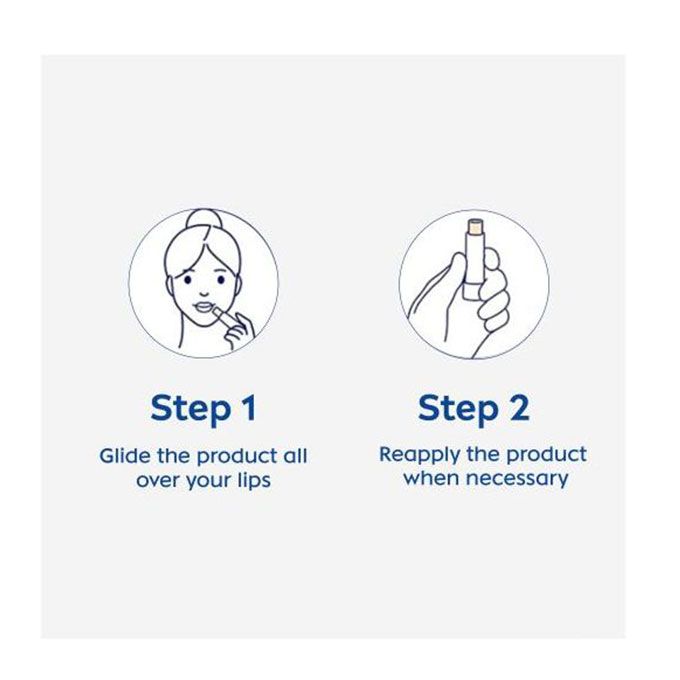 Step 1

Glide the product all over your lips

Step 2

Reapply the product when necessary