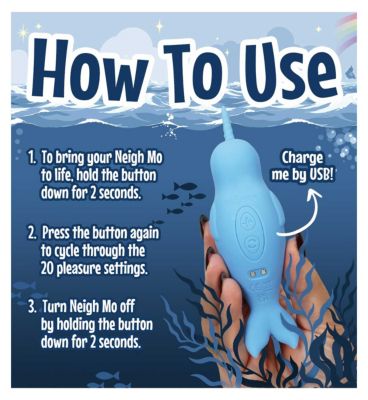 How To Use

1. To bring your Neigh Mo to life, hold the button down for 2 seconds.

2. Press the button again to cycle through the 20 pleasure settings.

3. Turn Neigh Mo off by holding the button down for 2 seconds.

Charge me by USB!