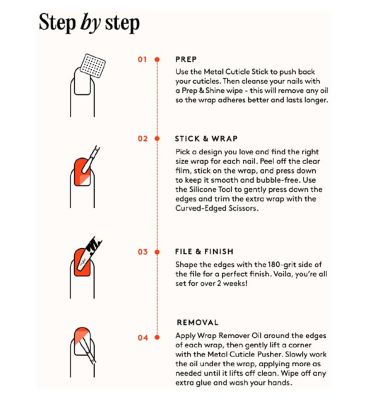 Step by step

01

PREP

Use the Metal Cuticle Stick to push back your cuticles. Then cleanse your nails with a Prep & Shine wipe - this will remove any oil so the wrap adheres better and lasts longer.

02

STICK & WRAP

Pick a design you love and find the right size wrap for each nail. Peel off the clear film, stick on the wrap, and press down to keep it smooth and bubble-free. Use the Silicone Tool to gently press down the edges and trim the extra wrap with the Curved-Edged Scissors.

03

FILE & FINISH

Shape the edges with the 180-grit side of the file for a perfect finish. Voila, you're all set for over 2 weeks!

04

REMOVAL

Apply Wrap Remover Oil around the edges of each wrap, then gently lift a corner with the Metal Cuticle Pusher. Slowly work the oil under the wrap, applying more as needed until it lifts off clean. Wipe off any extra glue and wash your hands.