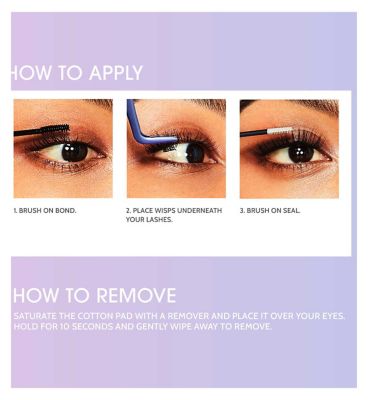 HOW TO APPLY

1. BRUSH ON BOND.

2. PLACE WISPS UNDERNEATH YOUR LASHES.

3. BRUSH ON SEAL.

HOW TO REMOVE

SATURATE THE COTTON PAD WITH A REMOVER AND PLACE IT OVER YOUR EYES. HOLD FOR 10 SECONDS AND GENTLY WIPE AWAY TO REMOVE.