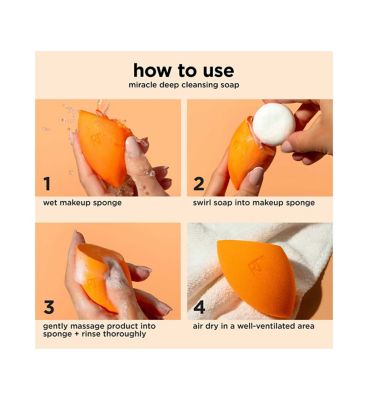 how to use
miracle deep cleansing soap

1
wet makeup sponge

2
swirl soap into makeup sponge

3
gently massage product into sponge + rinse thoroughly

4
air dry in a well-ventilated area