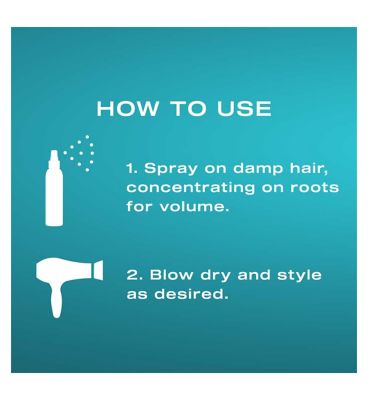 HOW TO USE

1. Spray on damp hair, concentrating on roots for volume.

2. Blow dry and style as desired.