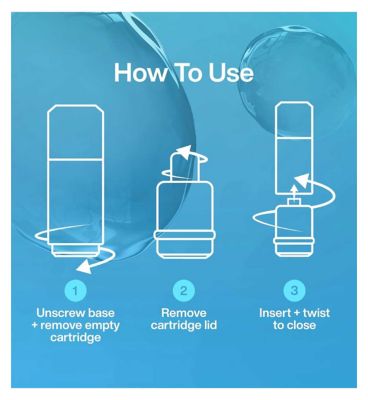 How To Use

1
Unscrew base + remove empty cartridge

2
Remove cartridge lid

3
Insert + twist to close