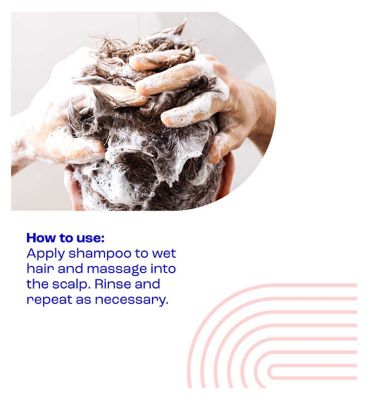 How to use:
Apply shampoo to wet hair and massage into the scalp. Rinse and repeat as necessary.