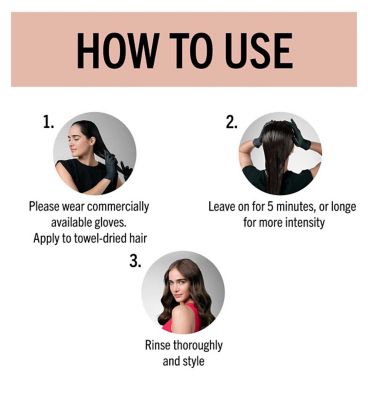 HOW TO USE

1.

Please wear commercially available gloves.
Apply to towel-dried hair

2.

Leave on for 5 minutes, or longe for more intensity

3.

Rinse thoroughly and style