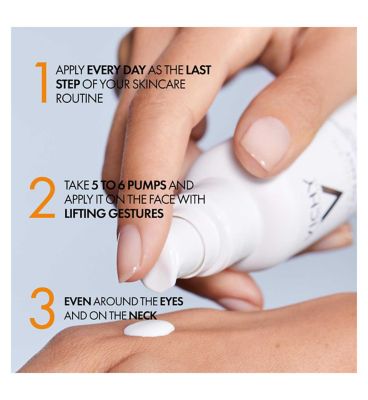 1 APPLY EVERY DAY AS THE LAST STEP OF YOUR SKINCARE ROUTINE

2 TAKE 5 TO 6 PUMPS AND APPLY IT ON THE FACE WITH LIFTING GESTURES

3 EVEN AROUND THE EYES AND ON THE NECK

VICHY