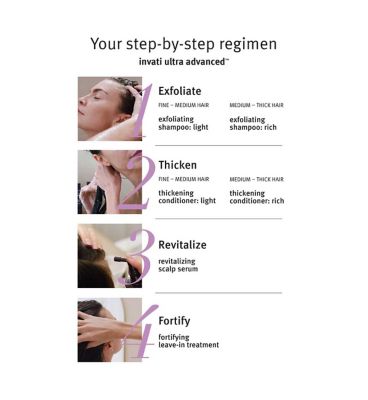 Your step-by-step regimen
invati ultra advanced™

1
Exfoliate
FINE – MEDIUM HAIR
exfoliating shampoo: light
MEDIUM – THICK HAIR
exfoliating shampoo: rich

2
Thicken
FINE – MEDIUM HAIR
thickening conditioner: light
MEDIUM – THICK HAIR
thickening conditioner: rich

3
Revitalize
revitalizing scalp serum

4
Fortify
fortifying leave-in treatment