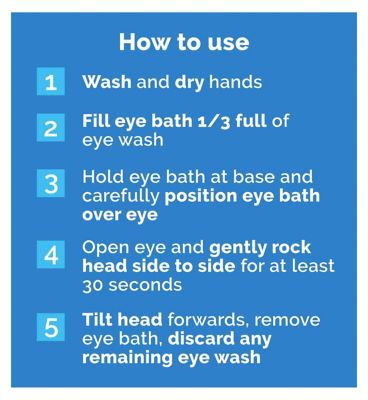 How to use

1 Wash and dry hands

2 Fill eye bath 1/3 full of eye wash

3 Hold eye bath at base and carefully position eye bath over eye

4 Open eye and gently rock head side to side for at least 30 seconds

5 Tilt head forwards, remove eye bath, discard any remaining eye wash