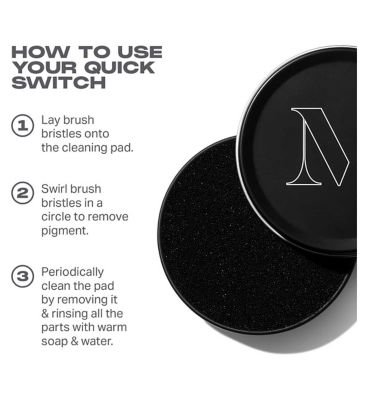 HOW TO USE YOUR QUICK SWITCH

1 Lay brush bristles onto the cleaning pad.

2 Swirl brush bristles in a circle to remove pigment.

3 Periodically clean the pad by removing it & rinsing all the parts with warm soap & water.

M