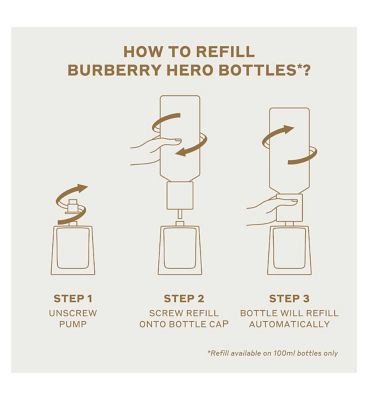 HOW TO REFILL BURBERRY HERO BOTTLES*?

STEP 1
UNSCREW PUMP

STEP 2
SCREW REFILL ONTO BOTTLE CAP

STEP 3
BOTTLE WILL REFILL AUTOMATICALLY

*Refill available on 100ml bottles only