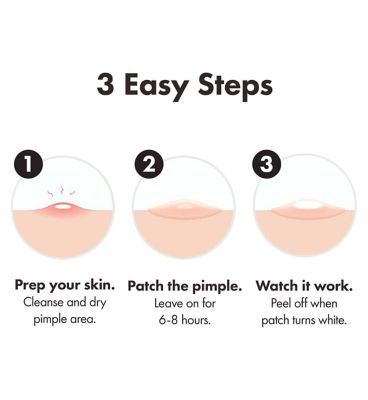 3 Easy Steps

1

Prep your skin.
Cleanse and dry pimple area.

2

Patch the pimple.
Leave on for 6-8 hours.

3

Watch it work.
Peel off when patch turns white.