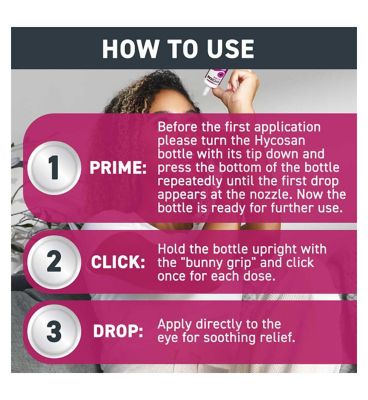 HOW TO USE

1 PRIME: Before the first application please turn the Hycosan bottle with its tip down and press the bottom of the bottle repeatedly until the first drop appears at the nozzle. Now the bottle is ready for further use.

2 CLICK: Hold the bottle upright with the "bunny grip" and click once for each dose.

3 DROP: Apply directly to the eye for soothing relief.