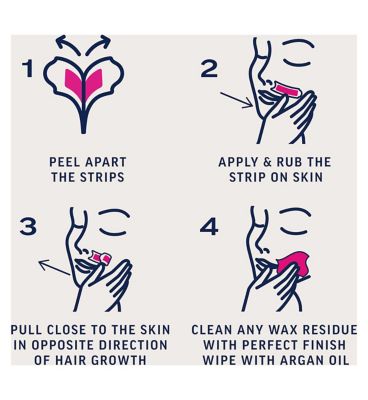 1

PEEL APART THE STRIPS

2

APPLY & RUB THE STRIP ON SKIN

3

PULL CLOSE TO THE SKIN IN OPPOSITE DIRECTION OF HAIR GROWTH

4

CLEAN ANY WAX RESIDUE WITH PERFECT FINISH WIPE WITH ARGAN OIL