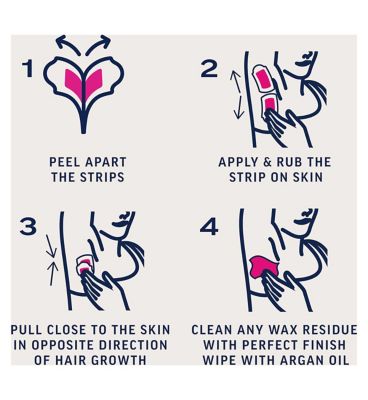 1

PEEL APART THE STRIPS

2

APPLY & RUB THE STRIP ON SKIN

3

PULL CLOSE TO THE SKIN IN OPPOSITE DIRECTION OF HAIR GROWTH

4

CLEAN ANY WAX RESIDUE WITH PERFECT FINISH WIPE WITH ARGAN OIL