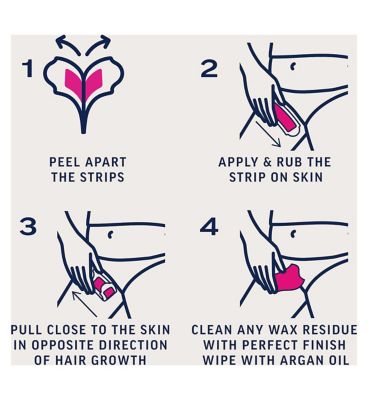 1

PEEL APART THE STRIPS

2

APPLY & RUB THE STRIP ON SKIN

3

PULL CLOSE TO THE SKIN IN OPPOSITE DIRECTION OF HAIR GROWTH

4

CLEAN ANY WAX RESIDUE WITH PERFECT FINISH WIPE WITH ARGAN OIL