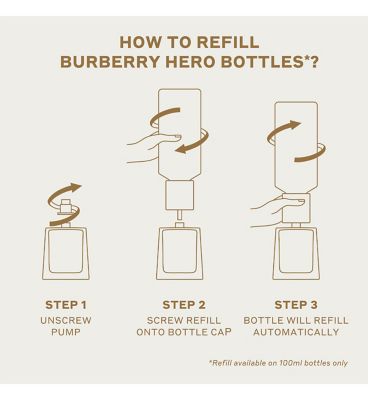 HOW TO REFILL
BURBERRY HERO BOTTLES*?

STEP 1
UNSCREW PUMP

STEP 2
SCREW REFILL ONTO BOTTLE CAP

STEP 3
BOTTLE WILL REFILL AUTOMATICALLY

*Refill available on 100ml bottles only