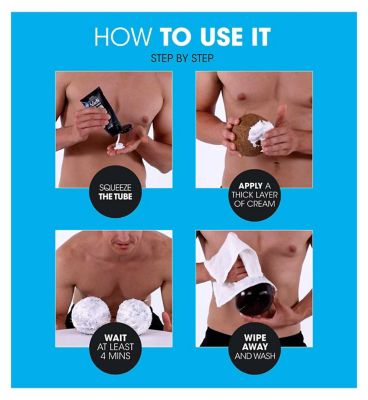 HOW TO USE IT
STEP BY STEP

SQUEEZE THE TUBE

APPLY A THICK LAYER OF CREAM

WAIT AT LEAST 4 MINS

WIPE AWAY AND WASH