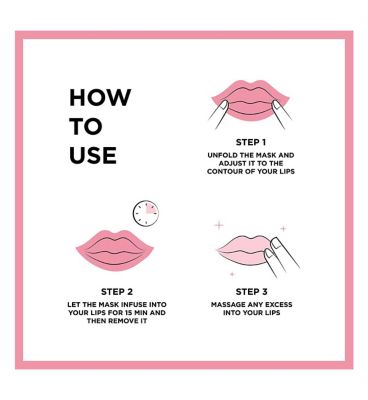 HOW
TO
USE

STEP 1
UNFOLD THE MASK AND ADJUST IT TO THE CONTOUR OF YOUR LIPS

STEP 2
LET THE MASK INFUSE INTO YOUR LIPS FOR 15 MIN AND THEN REMOVE IT

STEP 3
MASSAGE ANY EXCESS INTO YOUR LIPS