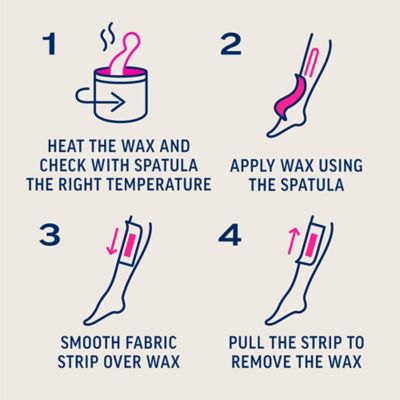 1

HEAT THE WAX AND CHECK WITH SPATULA THE RIGHT TEMPERATURE

2

APPLY WAX USING THE SPATULA

3

SMOOTH FABRIC STRIP OVER WAX

4

PULL THE STRIP TO REMOVE THE WAX