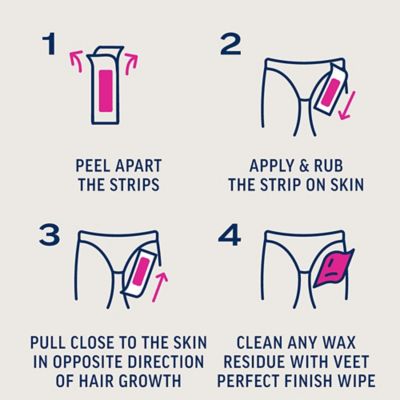 1

PEEL APART THE STRIPS

2

APPLY & RUB THE STRIP ON SKIN

3

PULL CLOSE TO THE SKIN IN OPPOSITE DIRECTION OF HAIR GROWTH

4

CLEAN ANY WAX RESIDUE WITH VEET PERFECT FINISH WIPE