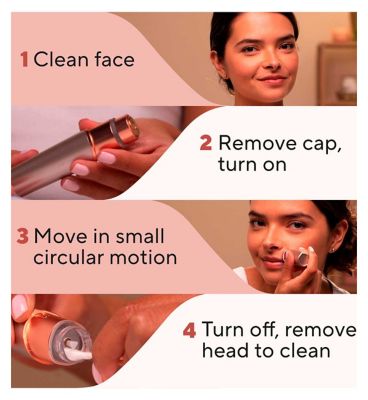 1 Clean face

2 Remove cap, turn on

3 Move in small circular motion

4 Turn off, remove head to clean