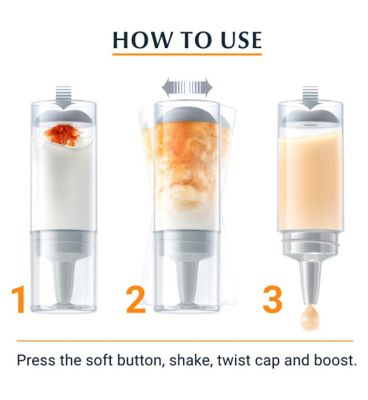 HOW TO USE

1

2

3

Press the soft button, shake, twist cap and boost.