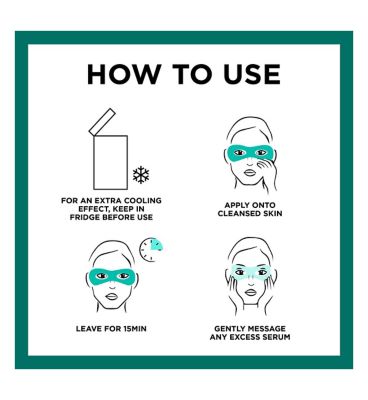 HOW TO USE

FOR AN EXTRA COOLING EFFECT, KEEP IN FRIDGE BEFORE USE

APPLY ONTO CLEANSED SKIN

LEAVE FOR 15MIN

GENTLY MESSAGE ANY EXCESS SERUM