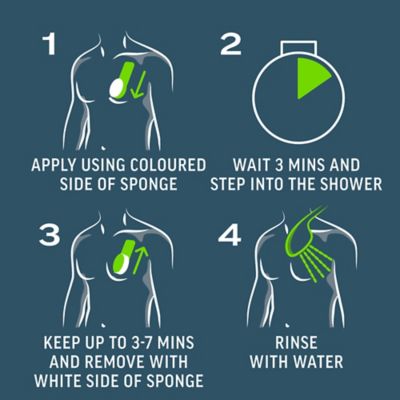 1

APPLY USING COLOURED SIDE OF SPONGE

2

WAIT 3 MINS AND STEP INTO THE SHOWER

3

KEEP UP TO 3-7 MINS AND REMOVE WITH WHITE SIDE OF SPONGE

4

RINSE WITH WATER