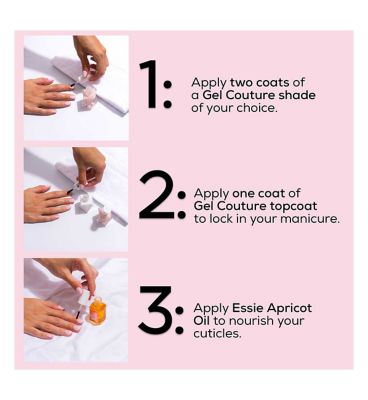 1: Apply two coats of a Gel Couture shade of your choice.

2: Apply one coat of Gel Couture topcoat to lock in your manicure.

3: Apply Essie Apricot Oil to nourish your cuticles.