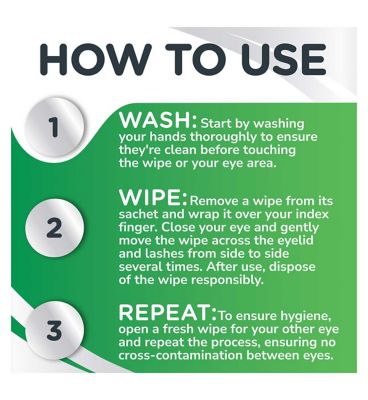 HOW TO USE

1

WASH: Start by washing your hands thoroughly to ensure they're clean before touching the wipe or your eye area.

2

WIPE: Remove a wipe from its sachet and wrap it over your index finger. Close your eye and gently move the wipe across the eyelid and lashes from side to side several times. After use, dispose of the wipe responsibly.

3

REPEAT: To ensure hygiene, open a fresh wipe for your other eye and repeat the process, ensuring no cross-contamination between eyes.