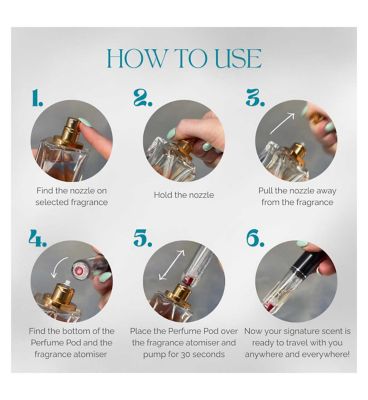 HOW TO USE

1.

Find the nozzle on selected fragrance

2.

Hold the nozzle

3.

Pull the nozzle away from the fragrance

4.

Find the bottom of the Perfume Pod and the fragrance atomiser

5.

Place the Perfume Pod over the fragrance atomiser and pump for 30 seconds

6.

Now your signature scent is ready to travel with you anywhere and everywhere!