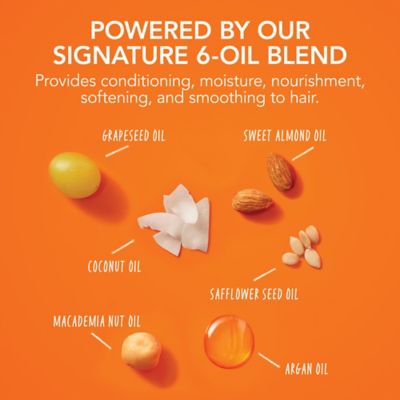 POWERED BY OUR SIGNATURE 6-OIL BLEND

Provides conditioning, moisture, nourishment, softening, and smoothing to hair.

GRAPESEED OIL

SWEET ALMOND OIL

COCONUT OIL

SAFFLOWER SEED OIL

MACADEMIA NUT OIL

ARGAN OIL