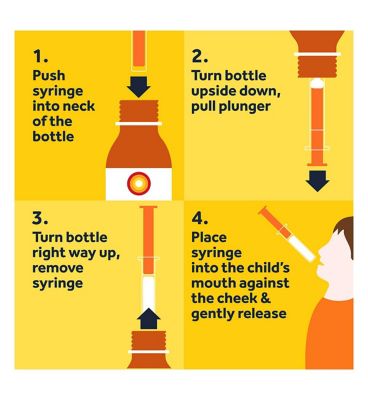 1.
Push syringe into neck of the bottle

2.
Turn bottle upside down, pull plunger

3.
Turn bottle right way up, remove syringe

4.
Place syringe into the child's mouth against the cheek & gently release