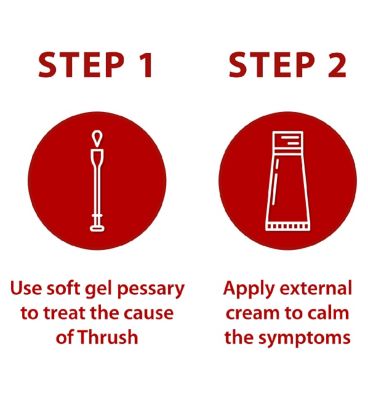 STEP 1

Use soft gel pessary to treat the cause of Thrush

STEP 2

Apply external cream to calm the symptoms