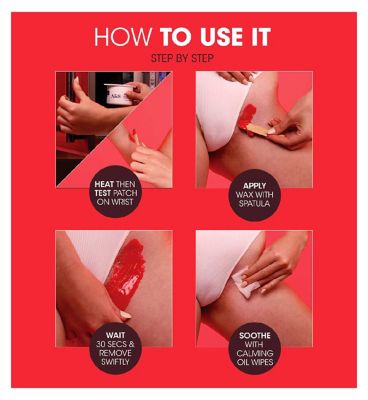 HOW TO USE IT

STEP BY STEP

HEAT THEN TEST PATCH ON WRIST

APPLY WAX WITH SPATULA

WAIT 30 SECS & REMOVE SWIFTLY

SOOTHE WITH CALMING OIL WIPES