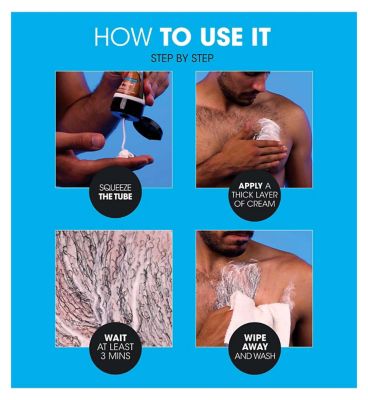 HOW TO USE IT

STEP BY STEP

SQUEEZE THE TUBE

APPLY A THICK LAYER OF CREAM

WAIT AT LEAST 3 MINS

WIPE AWAY AND WASH