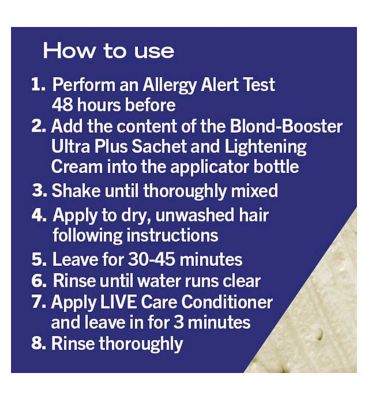 How to use

1. Perform an Allergy Alert Test 48 hours before
2. Add the content of the Blond-Booster Ultra Plus Sachet and Lightening Cream into the applicator bottle
3. Shake until thoroughly mixed
4. Apply to dry, unwashed hair following instructions
5. Leave for 30-45 minutes
6. Rinse until water runs clear
7. Apply LIVE Care Conditioner and leave in for 3 minutes
8. Rinse thoroughly