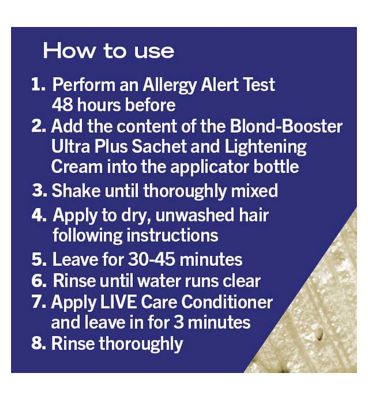 How to use

1. Perform an Allergy Alert Test 48 hours before
2. Add the content of the Blond-Booster Ultra Plus Sachet and Lightening Cream into the applicator bottle
3. Shake until thoroughly mixed
4. Apply to dry, unwashed hair following instructions
5. Leave for 30-45 minutes
6. Rinse until water runs clear
7. Apply LIVE Care Conditioner and leave in for 3 minutes
8. Rinse thoroughly