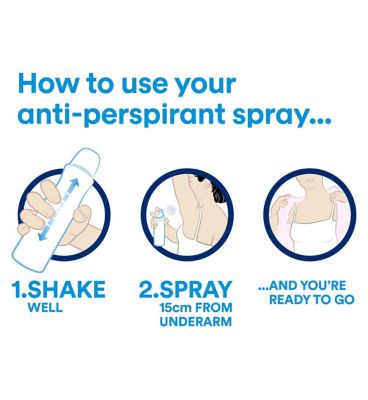 How to use your anti-perspirant spray...

1.SHAKE
WELL

2.SPRAY
15cm FROM UNDERARM

...AND YOU'RE READY TO GO