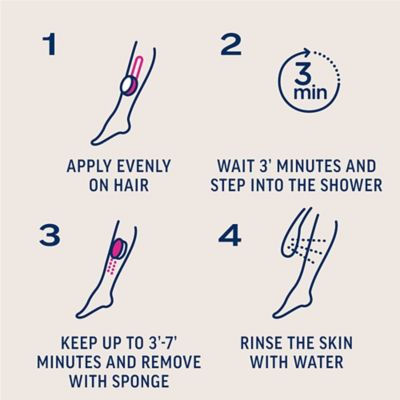 1

APPLY EVENLY ON HAIR

2

3 min

WAIT 3' MINUTES AND STEP INTO THE SHOWER

3

KEEP UP TO 3'-7' MINUTES AND REMOVE WITH SPONGE

4

RINSE THE SKIN WITH WATER