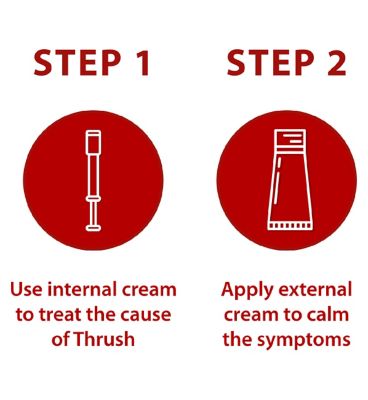 STEP 1

Use internal cream to treat the cause of Thrush

STEP 2

Apply external cream to calm the symptoms