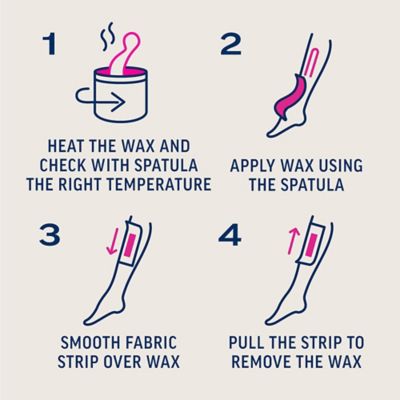 1

HEAT THE WAX AND CHECK WITH SPATULA THE RIGHT TEMPERATURE

2

APPLY WAX USING THE SPATULA

3

SMOOTH FABRIC STRIP OVER WAX

4

PULL THE STRIP TO REMOVE THE WAX