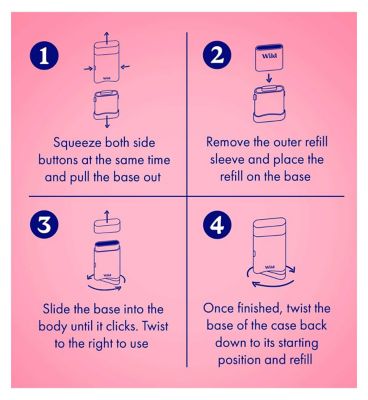 1

Wild

Squeeze both side buttons at the same time and pull the base out

2

Wild

Remove the outer refill sleeve and place the refill on the base

3

Wild

Slide the base into the body until it clicks. Twist to the right to use

4

Wild

Once finished, twist the base of the case back down to its starting position and refill