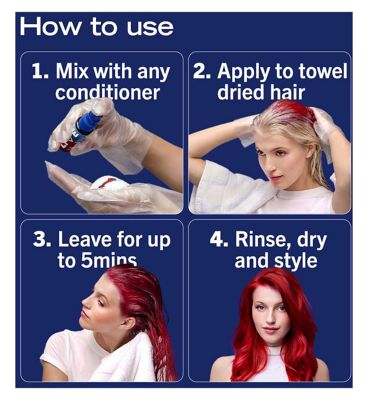 How to use

1. Mix with any conditioner

2. Apply to towel dried hair

3. Leave for up to 5mins

4. Rinse, dry and style