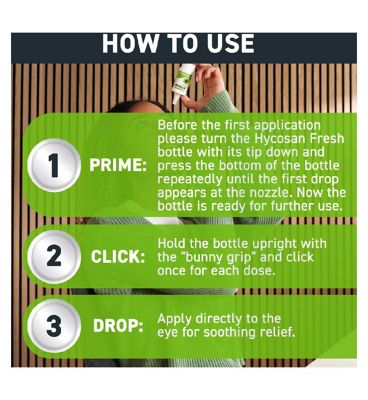 HOW TO USE

1 PRIME: Before the first application please turn the Hycosan Fresh bottle with its tip down and press the bottom of the bottle repeatedly until the first drop appears at the nozzle. Now the bottle is ready for further use.

2 CLICK: Hold the bottle upright with the "bunny grip" and click once for each dose.

3 DROP: Apply directly to the eye for soothing relief.