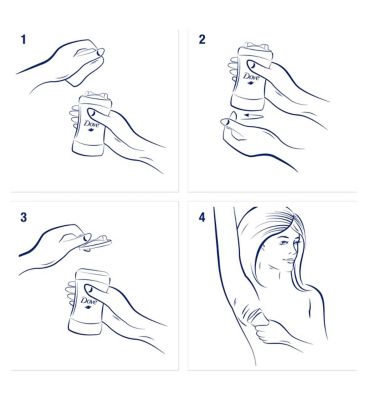 1

Dove

2

Dove

3

Dove

4